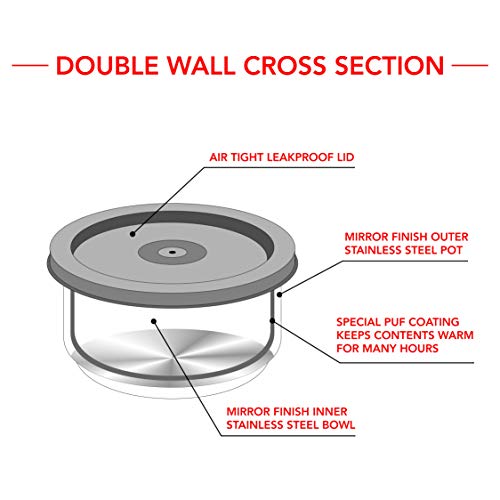 DOUBLE WALL CROSS SECTION

AIR TIGHT LEAKPROOF LID

MIRROR FINISH OUTER STAINLESS STEEL POT

SPECIAL PUF COATING KEEPS CONTENTS WARM FOR MANY HOURS

MIRROR FINISH INNER STAINLESS STEEL BOWL