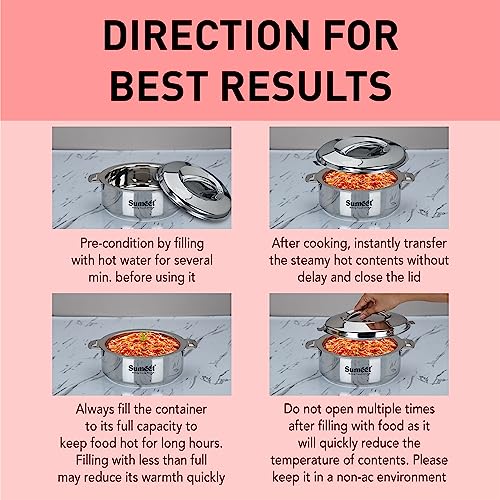 DIRECTION FOR BEST RESULTS

Sumeet

Pre-condition by filling with hot water for several min. before using it

Sumeet

After cooking, instantly transfer the steamy hot contents without delay and close the lid

Sumeet

Always fill the container to its full capacity to keep food hot for long hours. Filling with less than full may reduce its warmth quickly

Sumeet

Do not open multiple times after filling with food as it will quickly reduce the temperature of contents. Please keep it in a non-ac environment