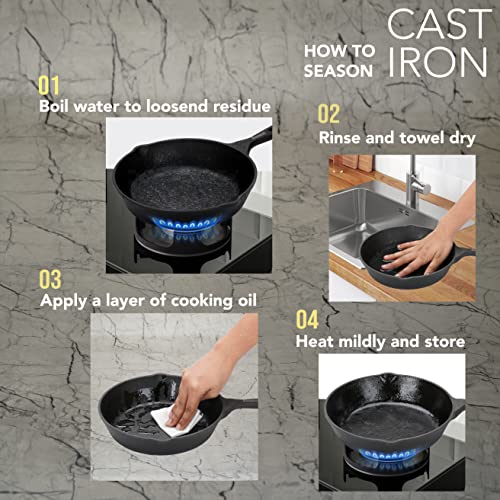 HOW TO SEASON CAST IRON

01
Boil water to loosend residue

02
Rinse and towel dry

03
Apply a layer of cooking oil

04
Heat mildly and store