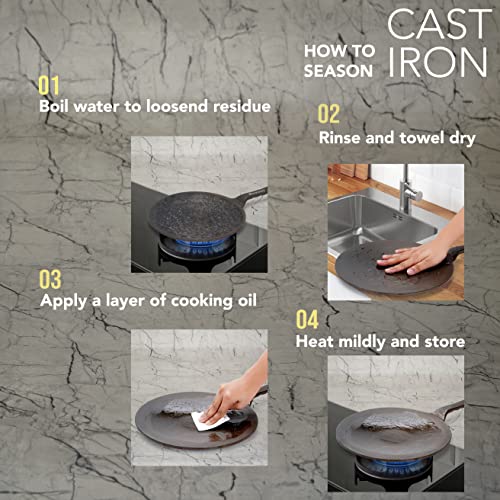 HOW TO SEASON CAST IRON

01
Boil water to loosend residue

02
Rinse and towel dry

03
Apply a layer of cooking oil

04
Heat mildly and store