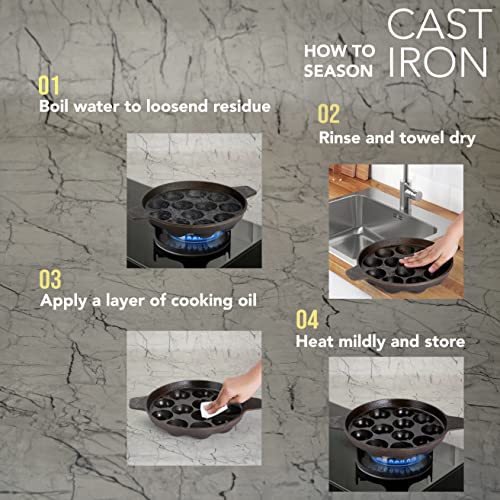 HOW TO SEASON CAST IRON

01
Boil water to loosend residue

02
Rinse and towel dry

03
Apply a layer of cooking oil

04
Heat mildly and store