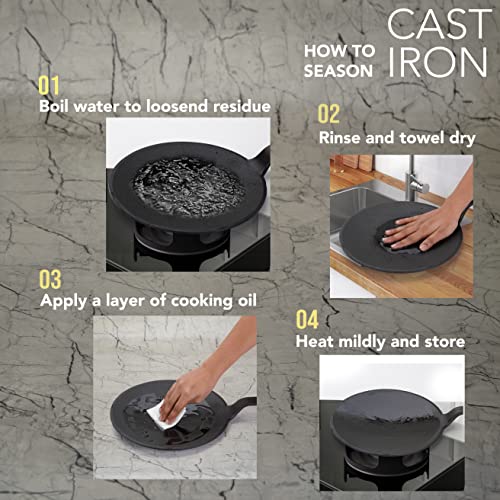 HOW TO SEASON CAST IRON

01
Boil water to loosend residue

02
Rinse and towel dry

03
Apply a layer of cooking oil

04
Heat mildly and store