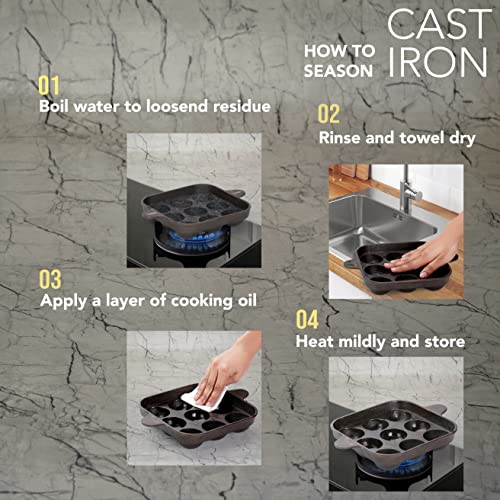 HOW TO SEASON CAST IRON

01
Boil water to loosend residue

02
Rinse and towel dry

03
Apply a layer of cooking oil

04
Heat mildly and store