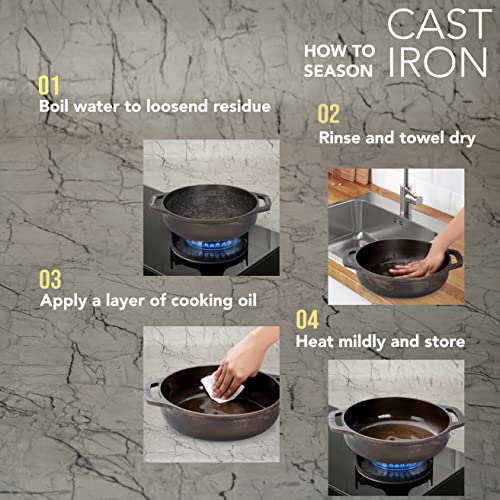 HOW TO SEASON CAST IRON

01
Boil water to loosend residue

02
Rinse and towel dry

03
Apply a layer of cooking oil

04
Heat mildly and store