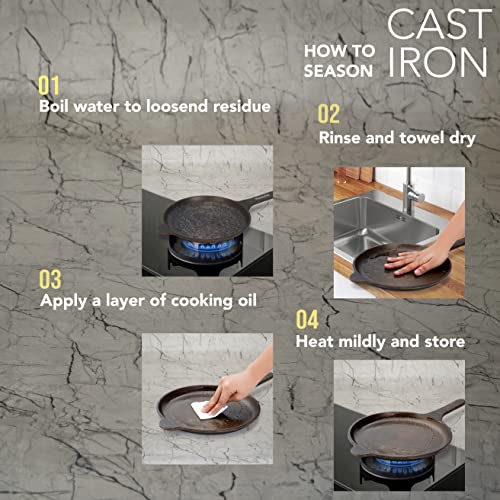 HOW TO SEASON CAST IRON

01
Boil water to loosend residue

02
Rinse and towel dry

03
Apply a layer of cooking oil

04
Heat mildly and store